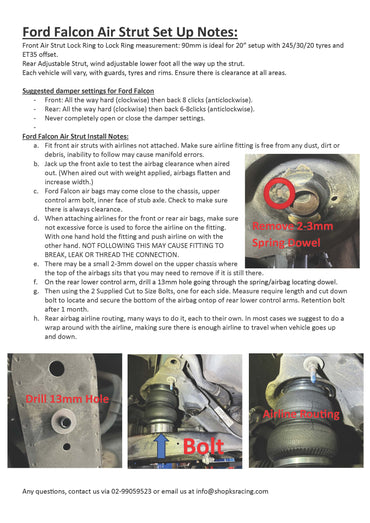 Ford Falcon Air Strut Set Up Notes:

Front Air Strut Lock Ring to Lock Ring measurement: 90mm is ideal for 20" setup with 245/30/20 tyres and ET35 offset.
Rear Adjustable Strut, wind adjustable lower foot all the way up the strut.
Each vehicle will vary, with guards, tyres and rims. Ensure there is clearance at all areas.

Suggested damper settings for Ford Falcon
- Front: All the way hard (clockwise) then back 8 clicks (anticlockwise).
- Rear: All the way hard (clockwise) then back 6-8clicks (anticlockwise).
- Never completely open or close the damper settings.
-

Ford Falcon Air Strut Install Notes:
a. Fit front air struts with airlines not attached. Make sure airline fitting is free from any dust, dirt or debris, inability to follow may cause manifold errors.
b. Jack up the front axle to test the airbag clearance when aired out. (When aired out with weight applied, airbags flatten and increase width.)
c. Ford Falcon air bags may come close to the chassis, upper control arm bolt, inner face of stub axle. Check to make sure there is always clearance.
d. When attaching airlines for the front or rear air bags, make sure not excessive force is used to force the airline on the fitting. With one hand hold the fitting and push airline on with the other hand. NOT FOLLOWING THIS MAY CAUSE FITTING TO BREAK, LEAK OR THREAD THE CONNECTION.
e. There may be a small 2-3mm dowel on the upper chassis where the top of the airbags sits that you may need to remove if it is still there.
f. On the rear lower control arm, drill a 13mm hole going through the spring/airbag locating dowel.
g. Then using the 2 Supplied Cut to Size Bolts, one for each side. Measure require length and cut down bolt to locate and secure the bottom of the airbag ontop of rear lower control arms. Retention bolt after 1 month.
h. Rear airbag airline routing, many ways to do it, each to their own. In most cases we suggest to do a wrap around with the airline, making sure there is enough airline to travel when vehicle goes up and down.

Remove 2-3mm Spring Dowel

Drill 13mm Hole

Bolt

Airline Routing

Any questions, contact us via 02-99059523 or email us at info@shopksracing.com