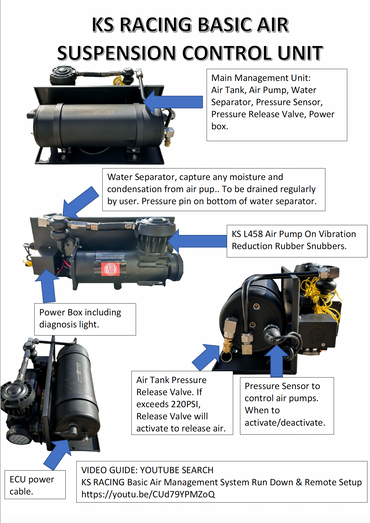 KS RACING BASIC AIR SUSPENSION CONTROL UNIT

Main Management Unit: Air Tank, Air Pump, Water Separator, Pressure Sensor, Pressure Release Valve, Power box.

Water Separator, capture any moisture and condensation from air pup.. To be drained regularly by user. Pressure pin on bottom of water separator.

KS L458 Air Pump On Vibration Reduction Rubber Snubbers.

Power Box including diagnosis light.

Air Tank Pressure Release Valve. If exceeds 220PSI, Release Valve will activate to release air.

Pressure Sensor to control air pumps. When to activate/deactivate.

ECU power cable.

VIDEO GUIDE: YOUTUBE SEARCH
KS RACING Basic Air Management System Run Down & Remote Setup
https://youtu.be/CUd79YPMZoQ