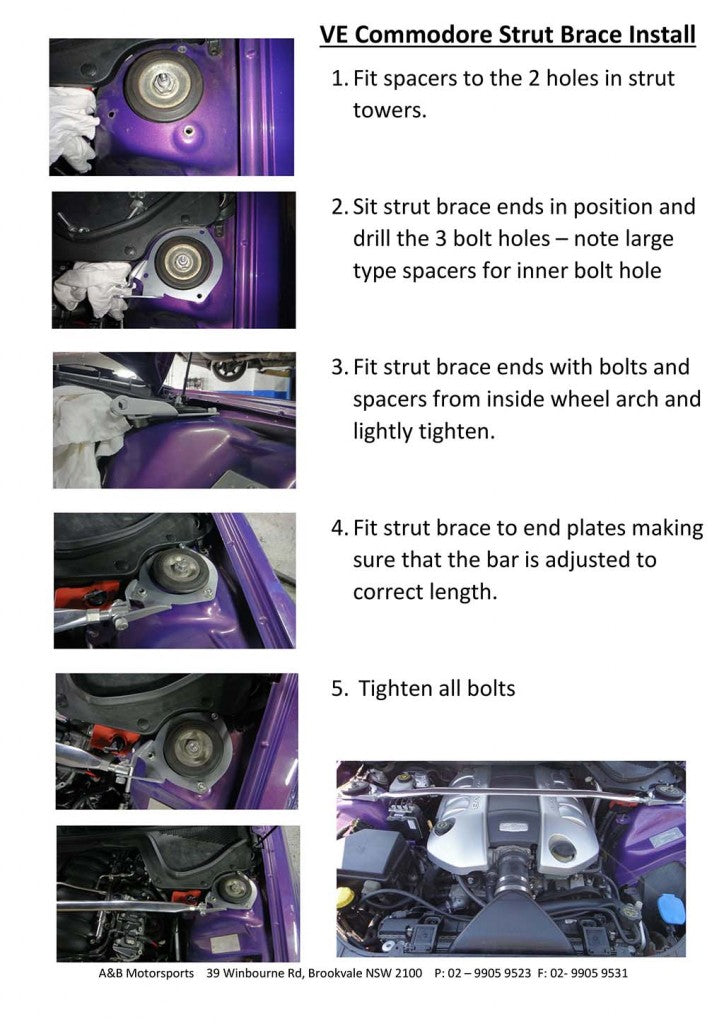 VE Commodore Strut Brace Install

1. Fit spacers to the 2 holes in strut towers.

2. Sit strut brace ends in position and drill the 3 bolt holes – note large type spacers for inner bolt hole

3. Fit strut brace ends with bolts and spacers from inside wheel arch and lightly tighten.

4. Fit strut brace to end plates making sure that the bar is adjusted to correct length.

5. Tighten all bolts

A&B Motorsports 39 Winbourne Rd, Brookvale NSW 2100 P: 02 – 9905 9523 F: 02- 9905 9531